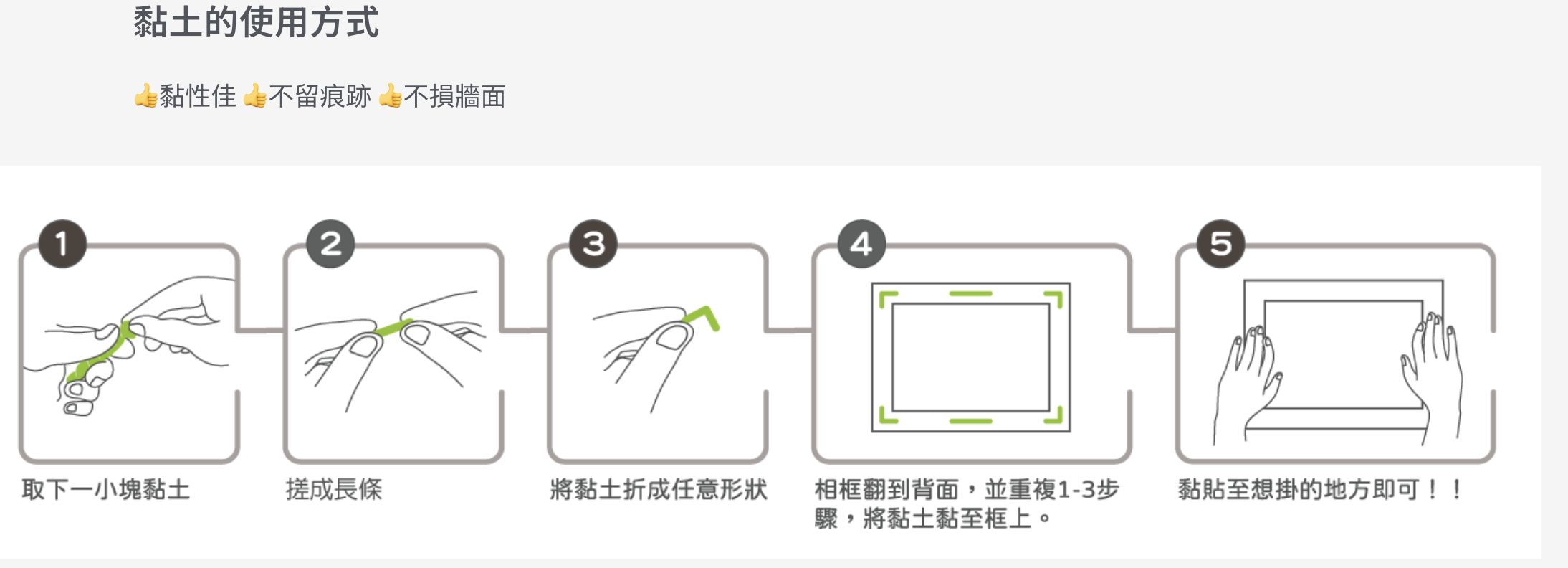 黏土的使用方式

👍黏性佳 👍不留痕跡 👍不損牆面

1

取下一小塊黏土

2

搓成長條

3

將黏土折成任意形狀

4

相框翻到背面，並重複1-3步驟，將黏土黏至框上。

5

黏貼至想掛的地方即可！！